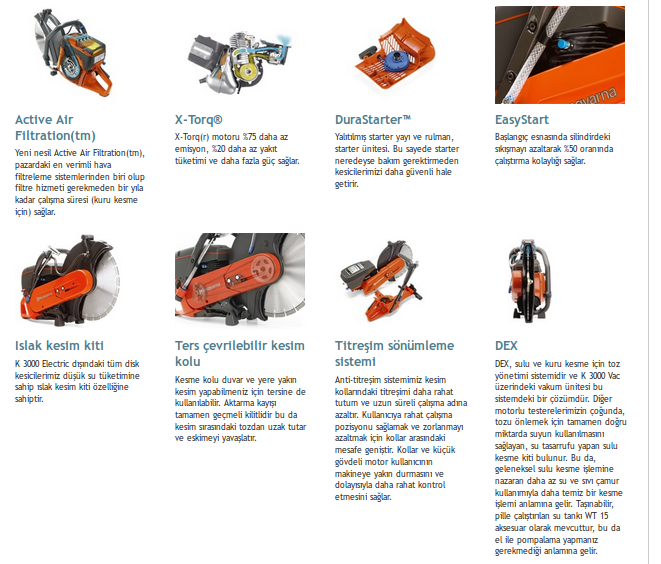 Active Air Filtration(tm)

Yeni nesil Active Air Filtration(tm), pazardaki en verimli hava filtreleme sistemlerinden biri olup filtre hizmeti gerekmeden bir yıla kadar çalışma süresi (kuru kesme için) sağlar.

X-Torq®

X-Torq(r) motoru %75 daha az emisyon, %20 daha az yakıt tüketimi ve daha fazla güç sağlar.

DuraStarter™

Yalıtılmış starter yayı ve rulman, starter ünitesi. Bu sayede starter neredeyse bakım gerektirmeden kesicilerimizi daha güvenli hale getirir.

EasyStart

Başlangıç esnasında silindirdeki sıkışmayı azaltarak %50 oranında çalıştırma kolaylığı sağlar.

Islak kesim kiti

K 3000 Electric dışındaki tüm disk kesicilerimiz düşük su tüketimine sahip ıslak kesim kiti özelliğine sahiptir.

Ters çevrilebilir kesim kolu

Kesme kolu duvar ve yere yakın kesim yapabilmeniz için tersine de kullanılabilir. Aktarma kayışı tamamen geçmeli kilitlidir bu da kesim sırasındaki tozdan uzak tutar ve eskimeyi yavaşlatır.

Titreşim sönümleme sistemi

Anti-titreşim sistemimiz kesim kollarındaki titreşimi daha rahat tutum ve uzun süreli çalışma adına azaltır. Kullanıcıya rahat çalışma pozisyonu sağlamak ve zorlanmayı azaltmak için kollar arasındaki mesafe geniştir. Kollar ve küçük gövdeli motor kullanıcının makineye yakın durmasını ve dolayısıyla daha rahat kontrol etmesini sağlar.

DEX

DEX, sulu ve kuru kesme için toz yönetimi sistemidir ve K 3000 Vac üzerindeki vakum ünitesi bu sistemdeki bir çözümdür. Diğer motorlu testerelerimizin çoğunda, tozu önlemek için tamamen doğru miktarda suyun kullanılmasını sağlayan, su tasarrufu yapan sulu kesme kiti bulunur. Bu da, geleneksel sulu kesme işlemine nazaran daha az su ve sıvı çamur kullanımıyla daha temiz bir kesme işlemi anlamına gelir. Taşınabilir, pille çalıştırılan su tankı WT 15 aksesuar olarak mevcuttur, bu da el ile pompalama yapmanız gerekmediği anlamına gelir.